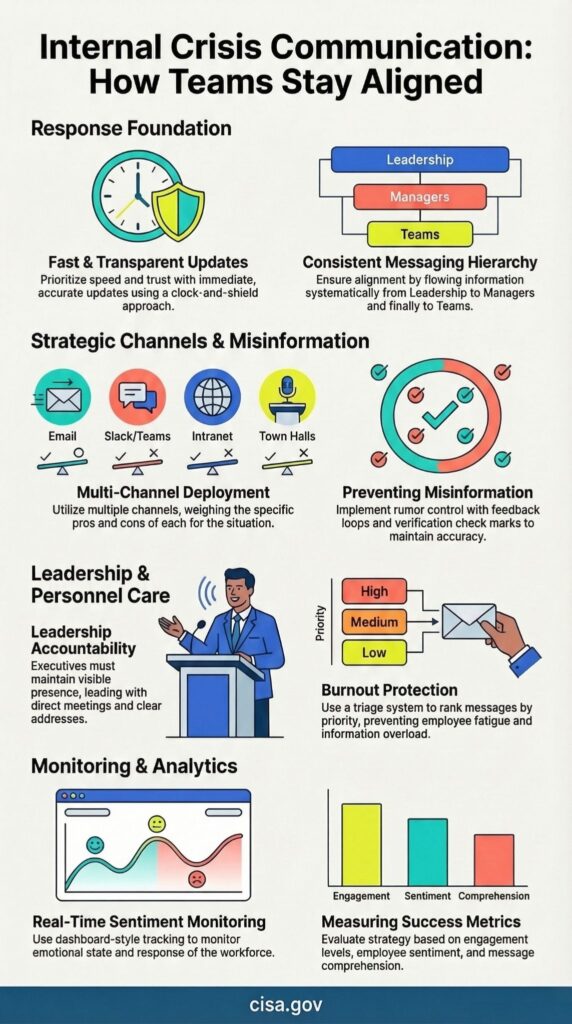 Internal Crisis Communication: How Teams Stay Aligned

Response Foundation

Fast & Transparent Updates
Prioritize speed and trust with immediate, accurate updates using a clock-and-shield approach.

Leadership
Managers
Teams

Consistent Messaging Hierarchy
Ensure alignment by flowing information systematically from Leadership to Managers and finally to Teams.

Strategic Channels & Misinformation

Email
Slack/Teams
Intranet
Town Halls

Multi-Channel Deployment
Utilize multiple channels, weighing the specific pros and cons of each for the situation.

Preventing Misinformation
Implement rumor control with feedback loops and verification check marks to maintain accuracy.

Leadership & Personnel Care

Leadership Accountability
Executives must maintain visible presence, leading with direct meetings and clear addresses.

Priority
High
Medium
Low

Burnout Protection
Use a triage system to rank messages by priority, preventing employee fatigue and information overload.

Monitoring & Analytics

Real-Time Sentiment Monitoring
Use dashboard-style tracking to monitor emotional state and response of the workforce.

Engagement
Sentiment
Comprehension

Measuring Success Metrics
Evaluate strategy based on engagement levels, employee sentiment, and message comprehension.

cisa.gov