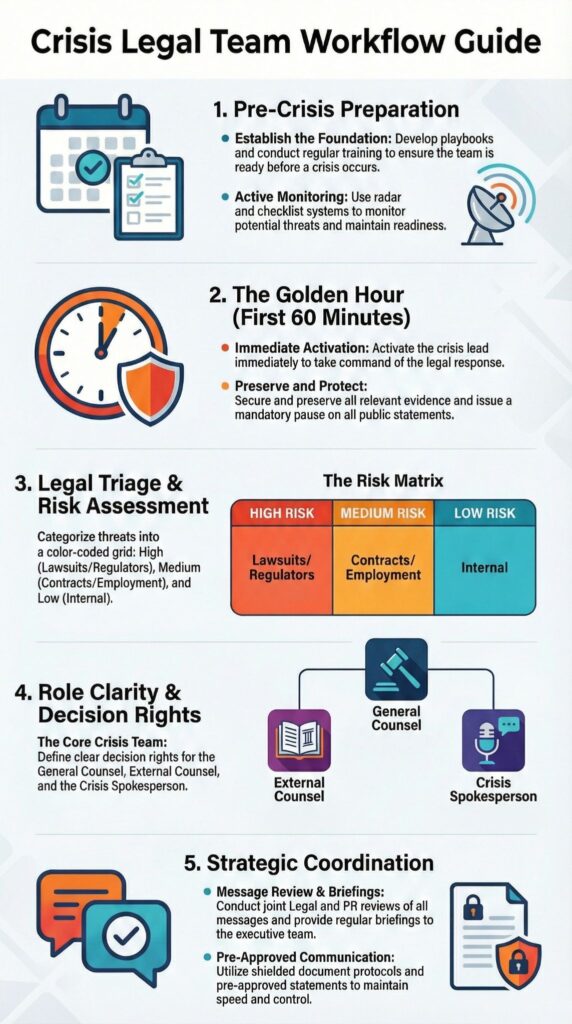 Crisis Legal Team Workflow Guide

1. Pre-Crisis Preparation

Establish the Foundation: Develop playbooks and conduct regular training to ensure the team is ready before a crisis occurs.

Active Monitoring: Use radar and checklist systems to monitor potential threats and maintain readiness.

2. The Golden Hour (First 60 Minutes)

Immediate Activation: Activate the crisis lead immediately to take command of the legal response.

Preserve and Protect: Secure and preserve all relevant evidence and issue a mandatory pause on all public statements.

3. Legal Triage & Risk Assessment

Categorize threats into a color-coded grid: High (Lawsuits/Regulators), Medium (Contracts/Employment), and Low (Internal).

The Risk Matrix

| HIGH RISK | MEDIUM RISK | LOW RISK |
|---|---|---|
| Lawsuits/ Regulators | Contracts/ Employment | Internal |

4. Role Clarity & Decision Rights

The Core Crisis Team: Define clear decision rights for the General Counsel, External Counsel, and the Crisis Spokesperson.

General Counsel

External Counsel

Crisis Spokesperson

5. Strategic Coordination

Message Review & Briefings: Conduct joint Legal and PR reviews of all messages and provide regular briefings to the executive team.

Pre-Approved Communication: Utilize shielded document protocols and pre-approved statements to maintain speed and control.