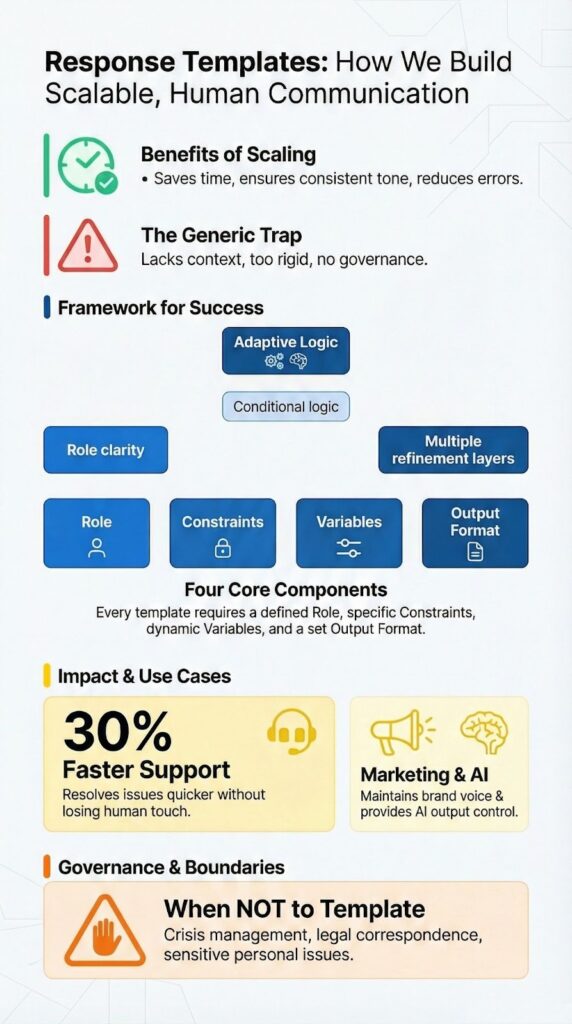 Response Templates: How We Build Scalable, Human Communication

Benefits of Scaling
• Saves time, ensures consistent tone, reduces errors.

The Generic Trap
Lacks context, too rigid, no governance.

Framework for Success

Adaptive Logic

Conditional logic

Role clarity

Multiple refinement layers

Role

Constraints

Variables

Output Format

Four Core Components
Every template requires a defined Role, specific Constraints, dynamic Variables, and a set Output Format.

Impact & Use Cases

30%
Faster Support
Resolves issues quicker without losing human touch.

Marketing & AI
Maintains brand voice & provides AI output control.

Governance & Boundaries

When NOT to Template
Crisis management, legal correspondence, sensitive personal issues.